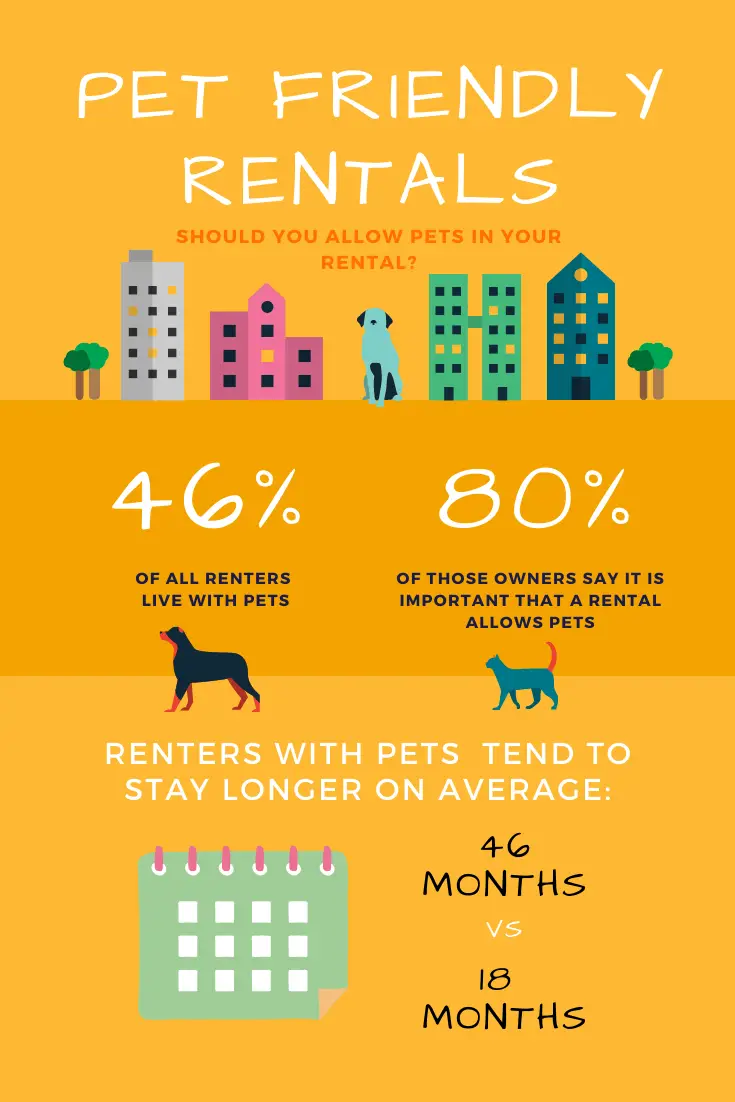 PET FRIENDLY RENTALS

SHOULD YOU ALLOW PETS IN YOUR RENTAL?

46%

OF ALL RENTERS LIVE WITH PETS

80%

OF THOSE OWNERS SAY IT IS IMPORTANT THAT A RENTAL ALLOWS PETS

RENTERS WITH PETS TEND TO STAY LONGER ON AVERAGE:

46 MONTHS

VS

18 MONTHS